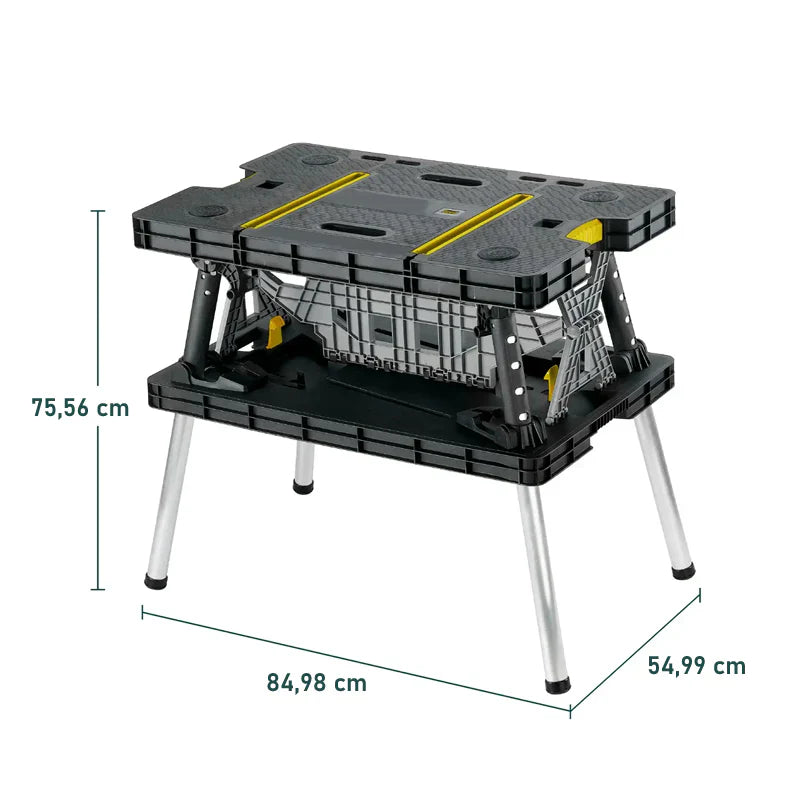 75,56 cm

84,98 cm

54,99 cm