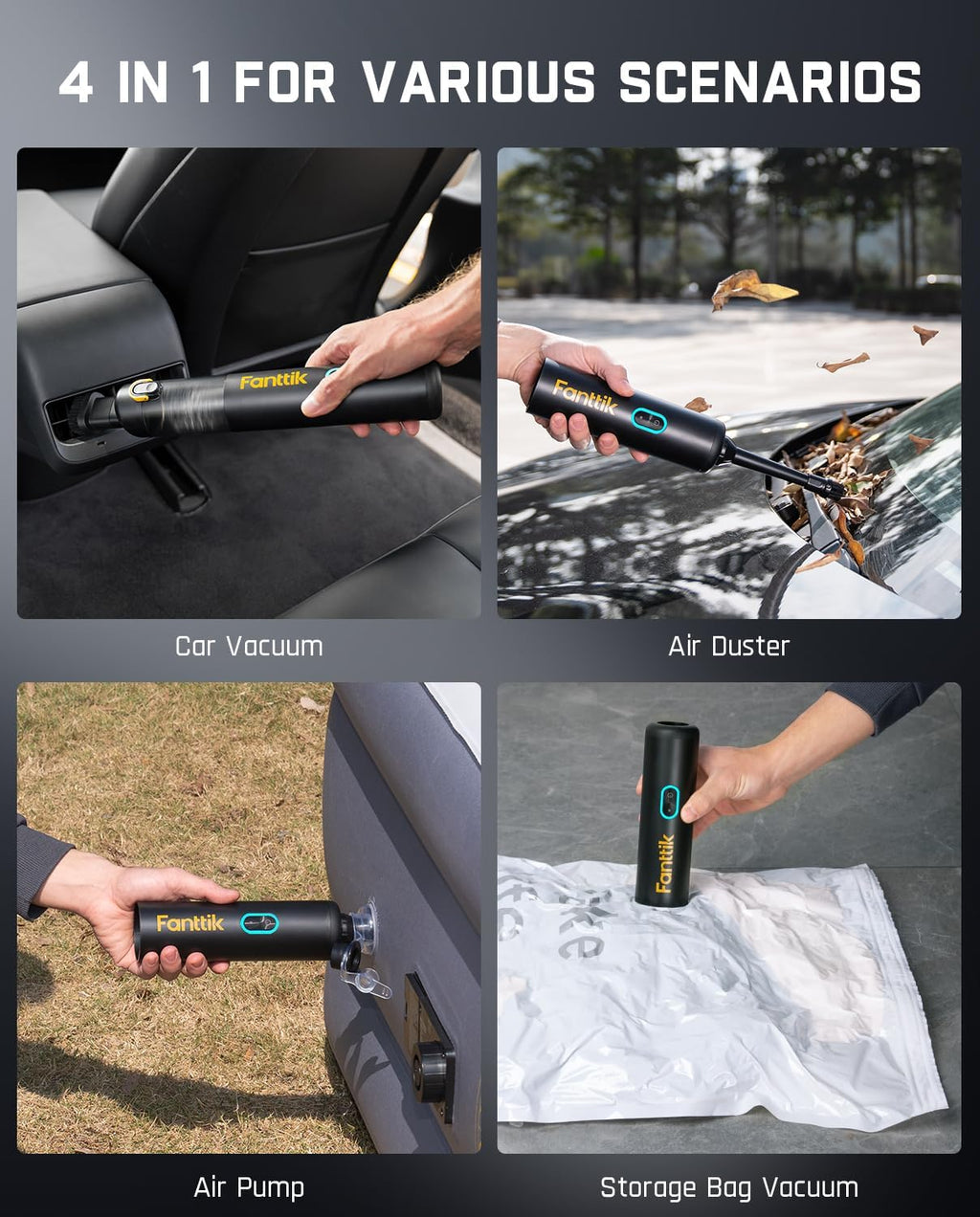 4 IN 1 FOR VARIOUS SCENARIOS

Fanttik

Car Vacuum

Fanttik

Air Duster

Fanttik

Air Pump

Fanttik

Storage Bag Vacuum