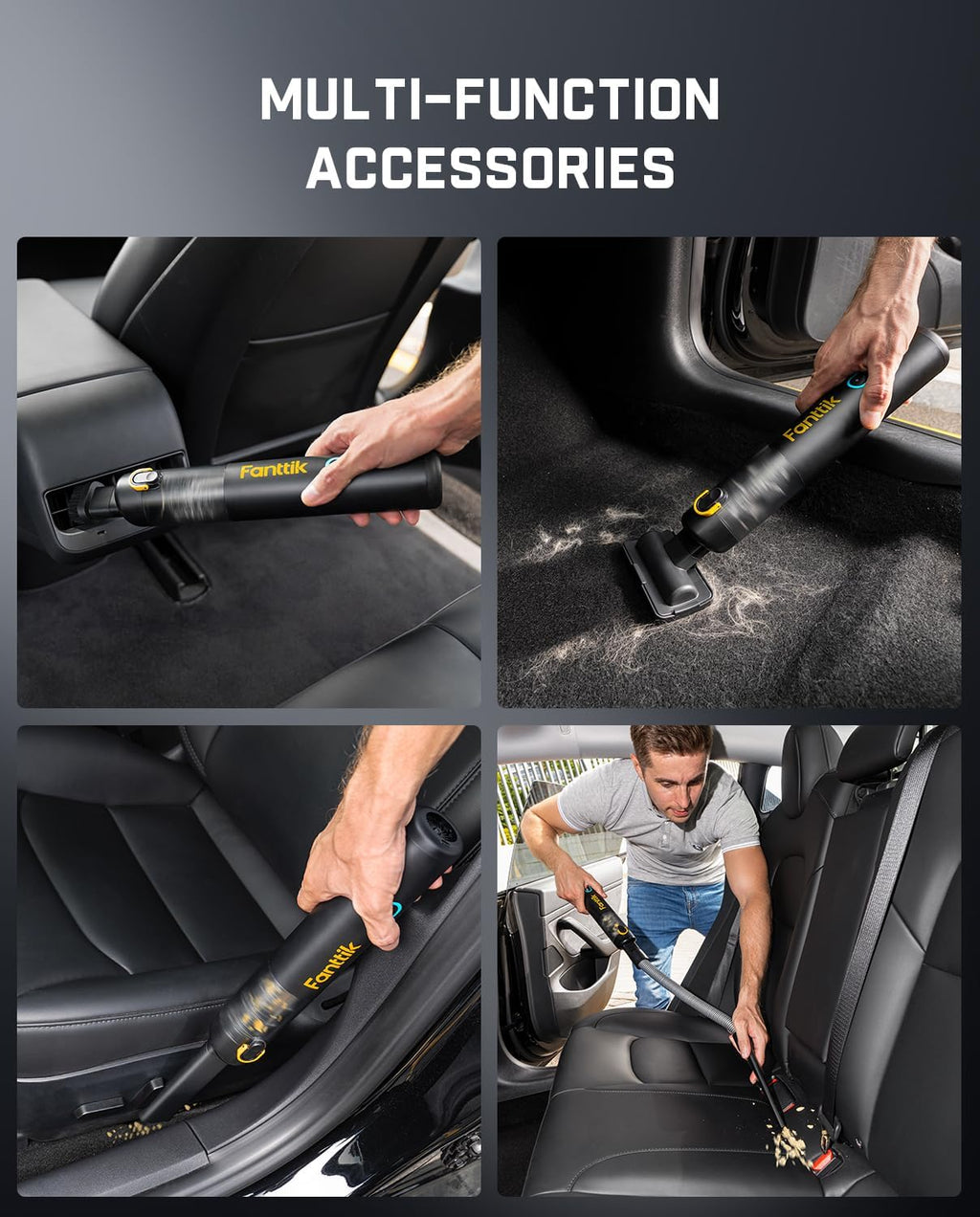 MULTI-FUNCTION ACCESSORIES

Fanttik

Fanttik

Fanttik

Fanttik