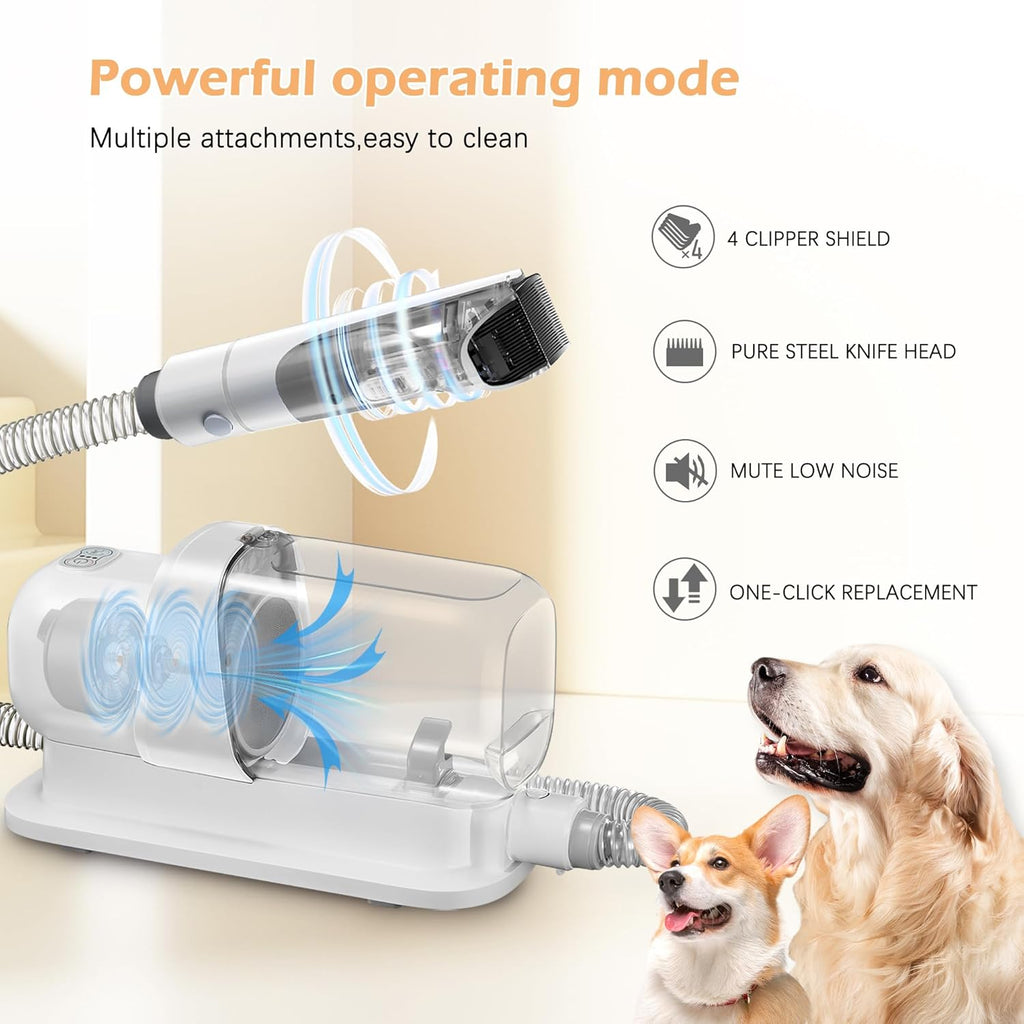 Powerful operating mode

Multiple attachments,easy to clean

×4

4 CLIPPER SHIELD

PURE STEEL KNIFE HEAD

MUTE LOW NOISE

ONE-CLICK REPLACEMENT