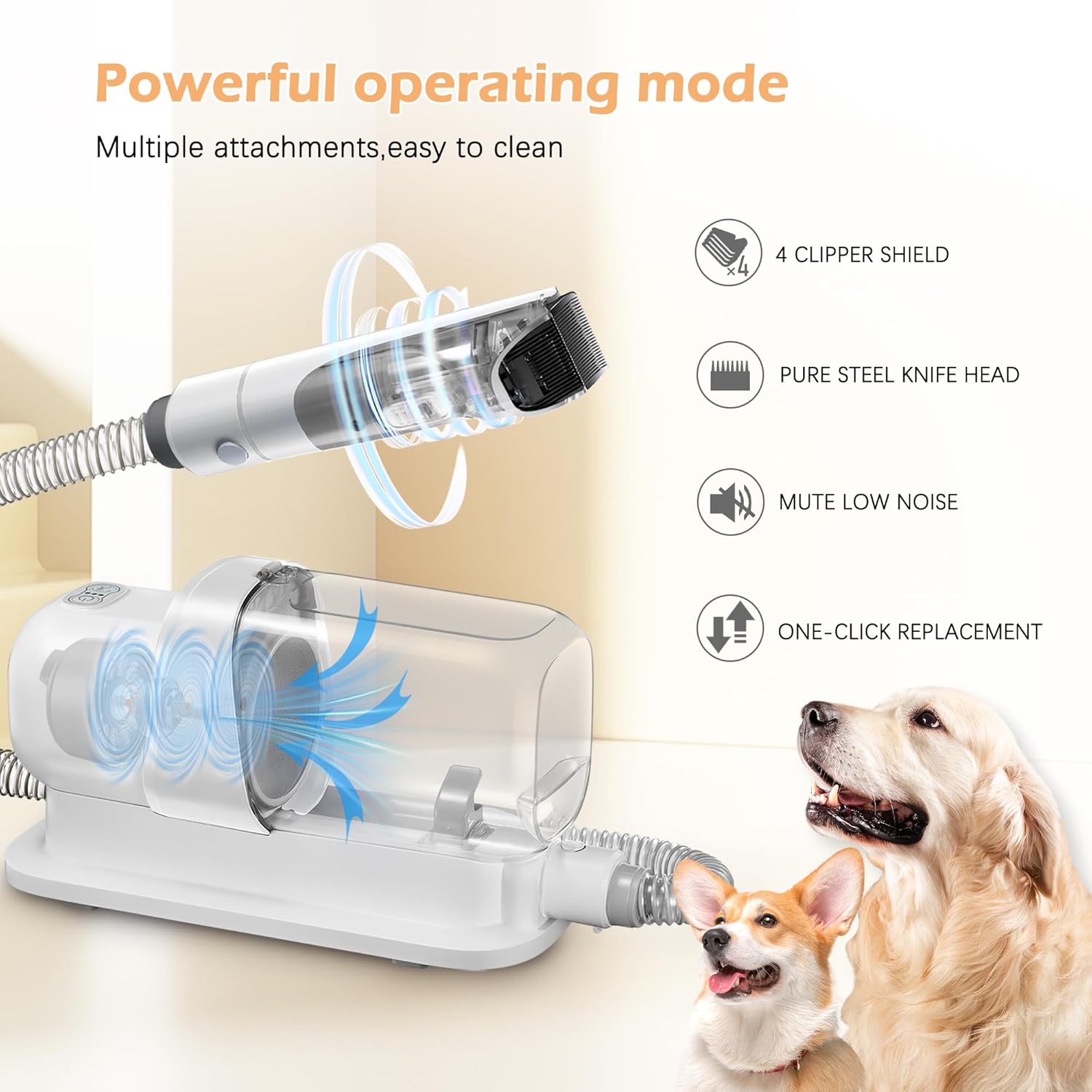 Powerful operating mode

Multiple attachments,easy to clean

×4

4 CLIPPER SHIELD

PURE STEEL KNIFE HEAD

MUTE LOW NOISE

ONE-CLICK REPLACEMENT