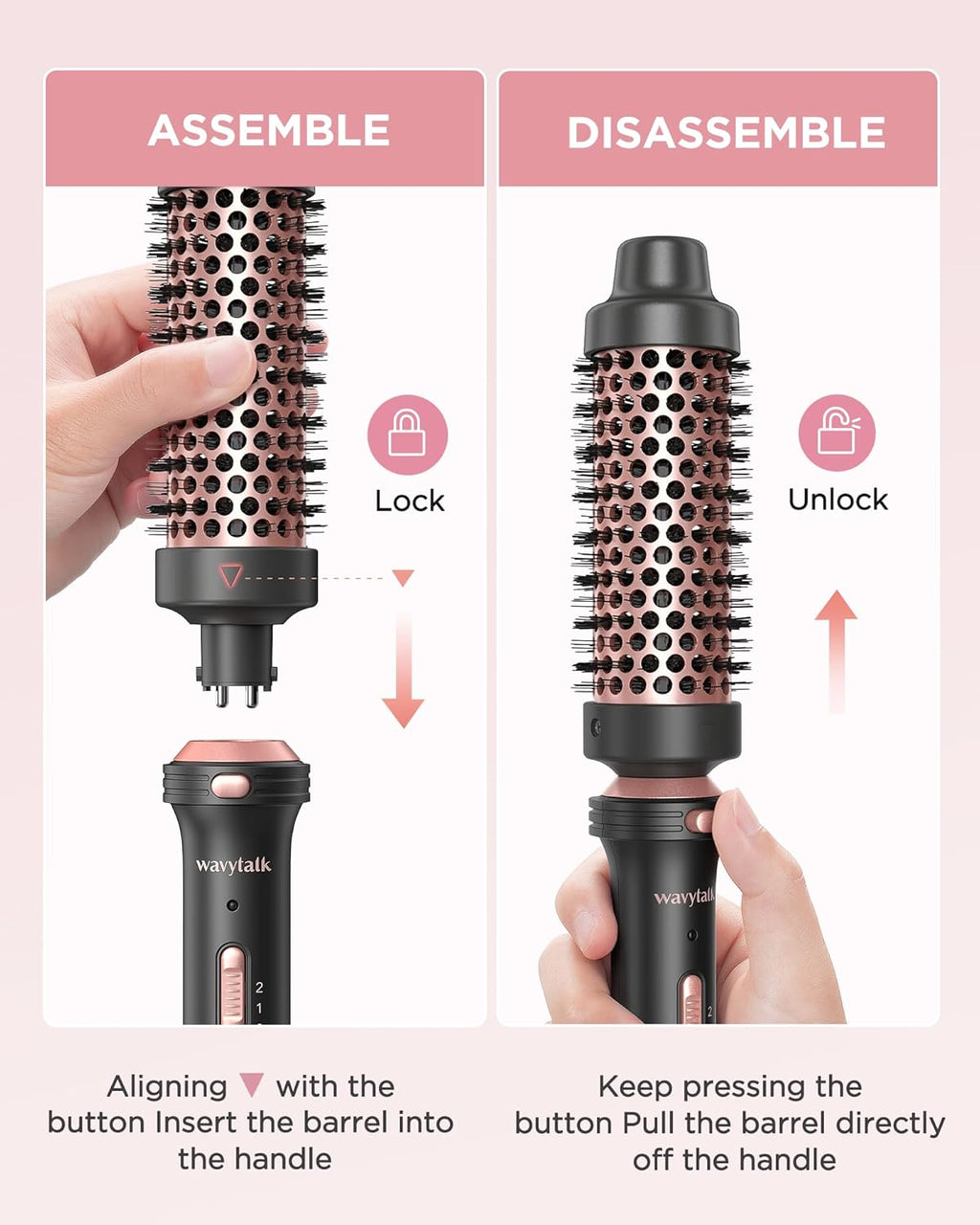 ASSEMBLE

Lock

wavytalk

2
1

Aligning ▼ with the button Insert the barrel into the handle

DISASSEMBLE

Unlock

wavytalk

2

Keep pressing the button Pull the barrel directly off the handle