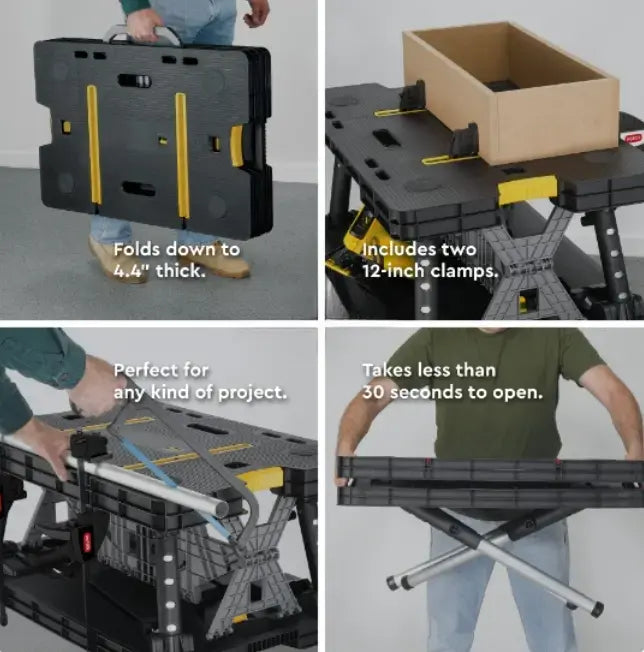 Folds down to 4.4" thick.

Includes two 12-inch clamps.

Perfect for any kind of project.

Takes less than 30 seconds to open.