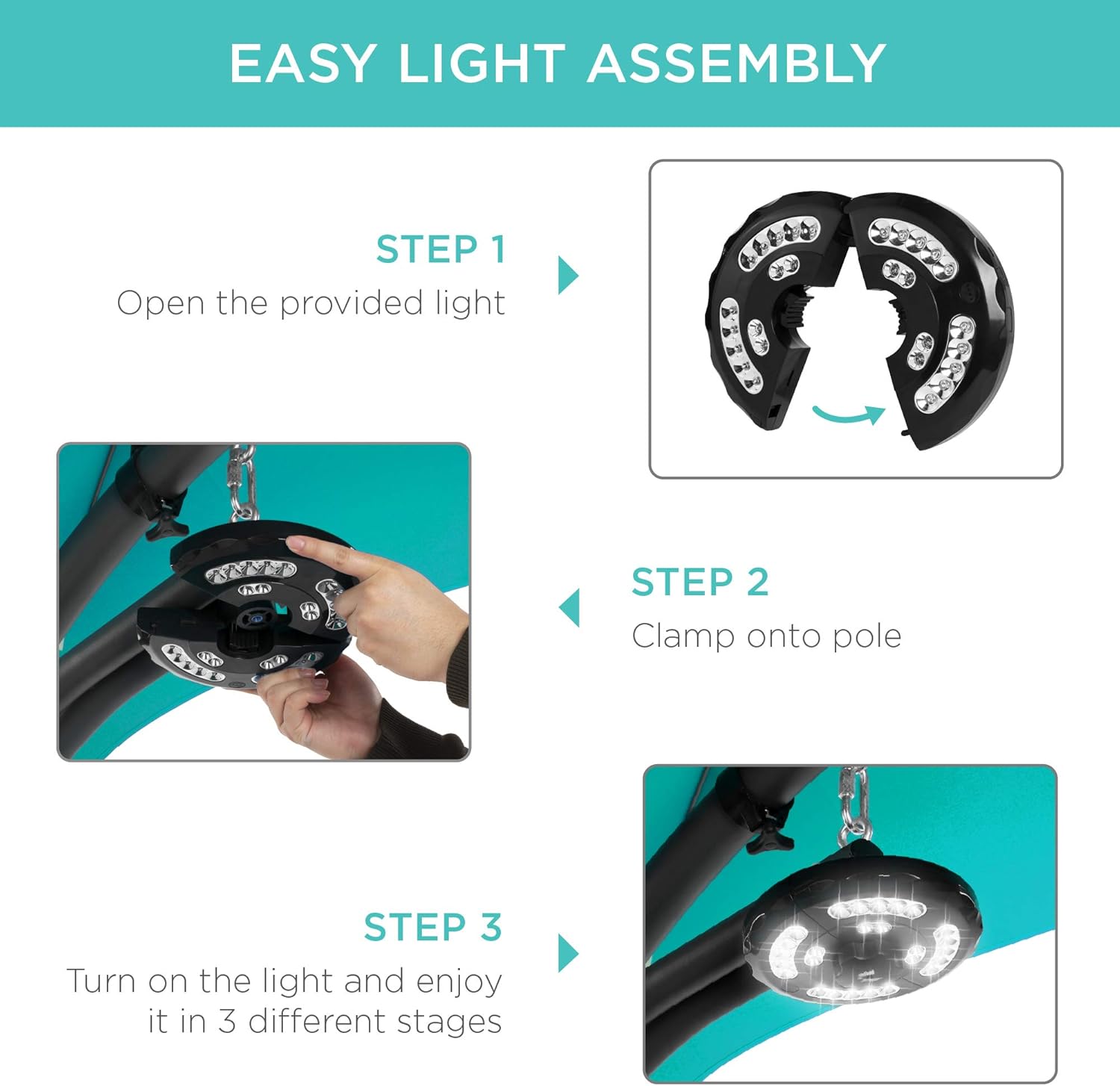 EASY LIGHT ASSEMBLY

STEP 1
Open the provided light

STEP 2
Clamp onto pole

STEP 3
Turn on the light and enjoy it in 3 different stages