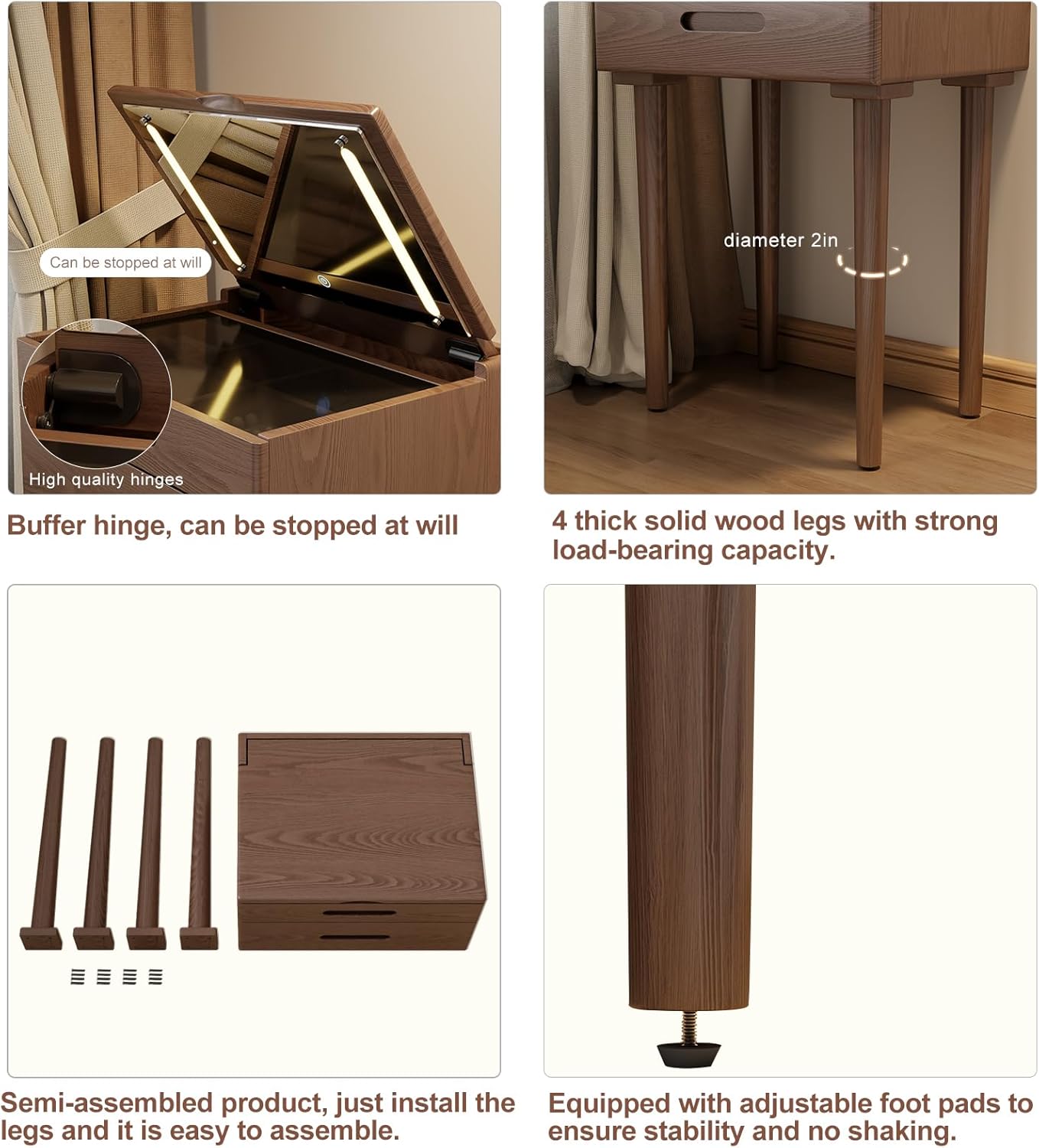 Can be stopped at will

High quality hinges

Buffer hinge, can be stopped at will

diameter 2in

4 thick solid wood legs with strong load-bearing capacity.

Semi-assembled product, just install the legs and it is easy to assemble.

Equipped with adjustable foot pads to ensure stability and no shaking.